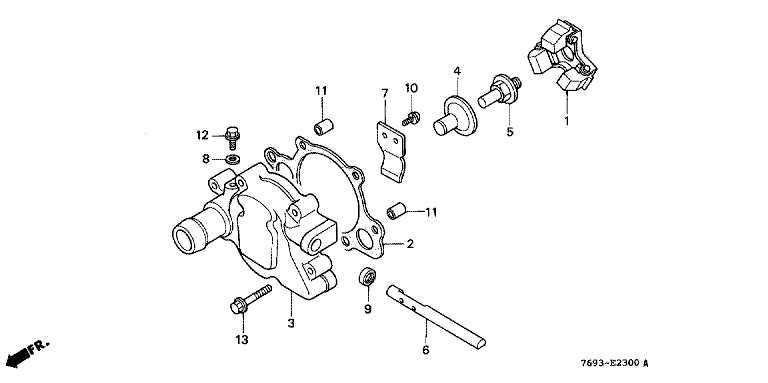 11
7
10
4
5
1
12
8
11
2
9
3
13
6
FR.
7693-E2300 A