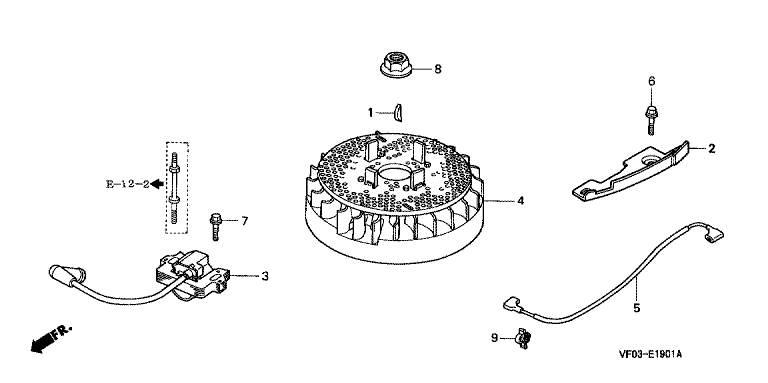 8
6
1
2
E-12-2
4
7
3
5
FR.
9
VF03-E1901A