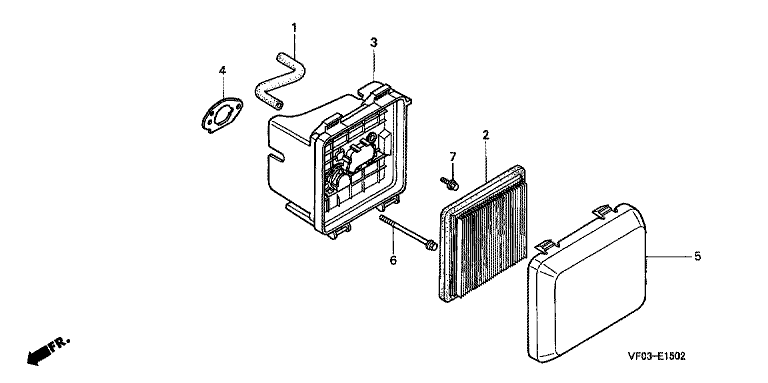 1
3
4
2
7
6
5
FR.
VF03-E1502