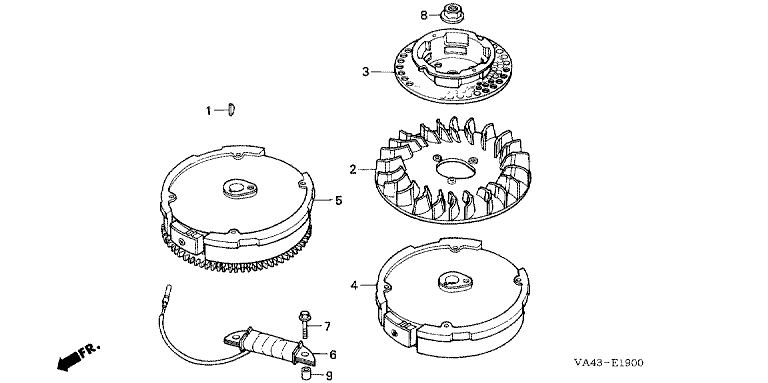 8
3
1
2
5
4
7
6
9
FR.
VA43-E1300