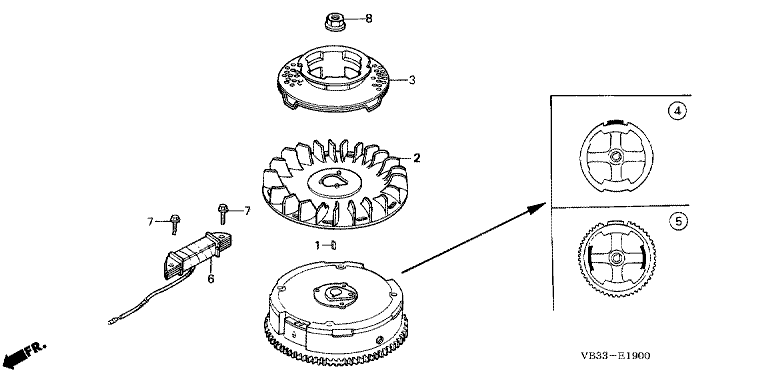 8
3
2
7
7
1
6
4
5
FR.
VB33-E1900