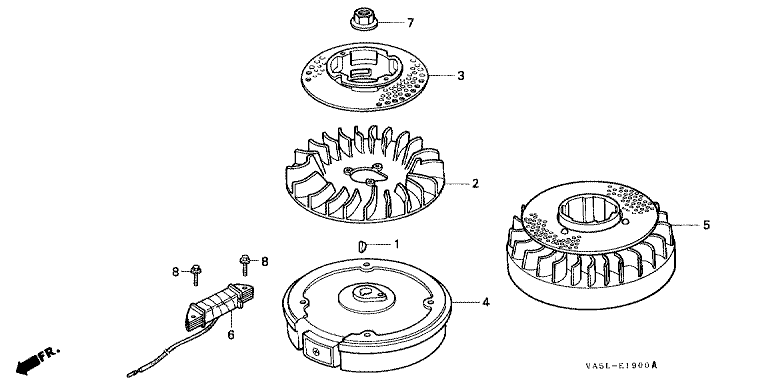 7
3
2
5
1
8
8
4
6
FR.
VA5L-E1900A