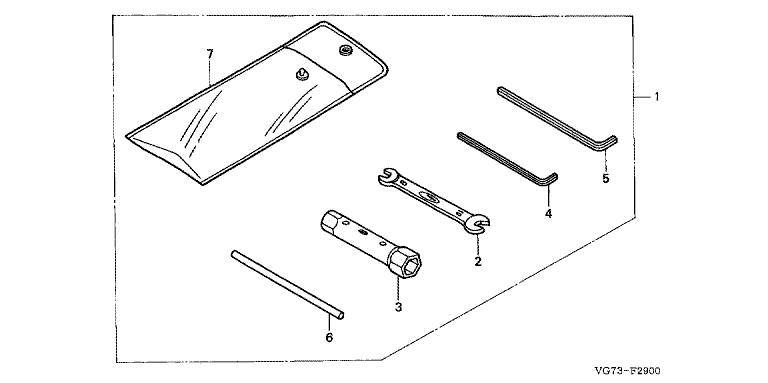 7

1

5

4

2

3

6

VG73-F2900