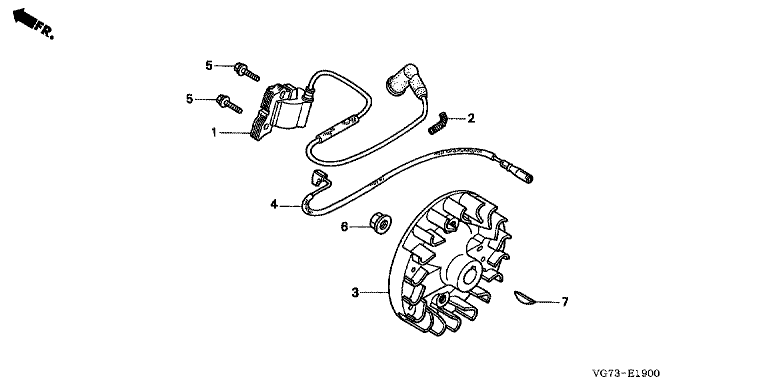 FR.

5

5

1

2

4

6

3

7

VG73-E1900