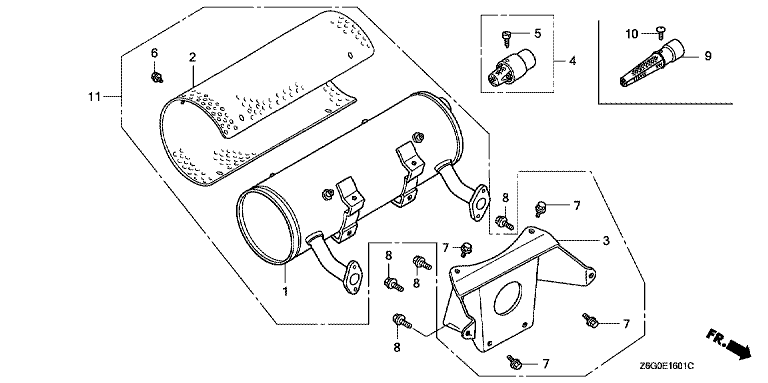 6
2
11
5
4
10
9
8
7
3
7
8
8
1
8
7
7
FR.
Z6G0E1601C