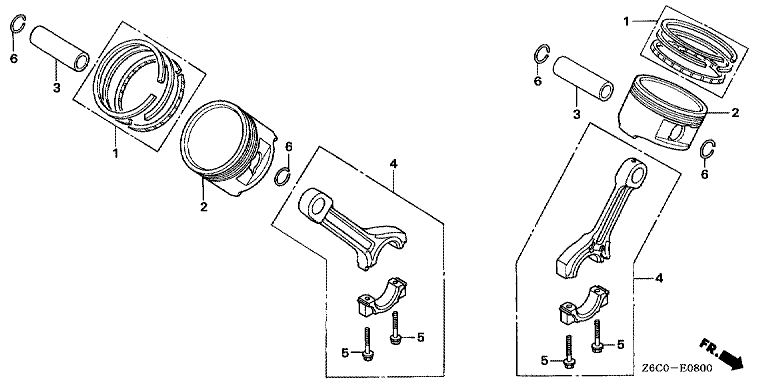 6
3
1
2
6
4
5
5
1
6
3
2
6
4
5
5
FR.
Z6C0-E0800