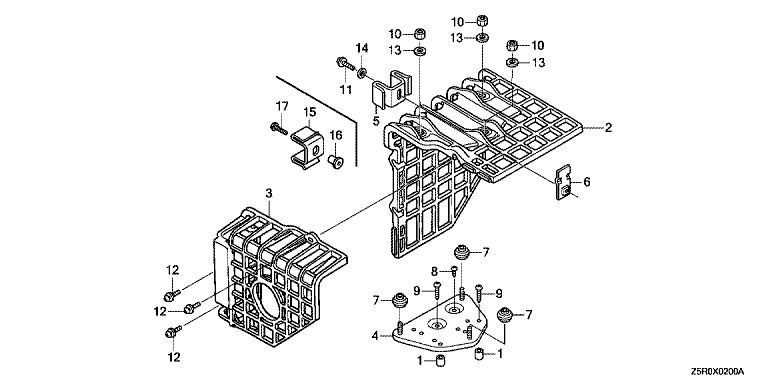 10
13
10
13
10
13
14
11
5
17
15
16
2
6
3
7
8
9
9
7
7
12
12
12
4
1
1
Z5R0X0200A