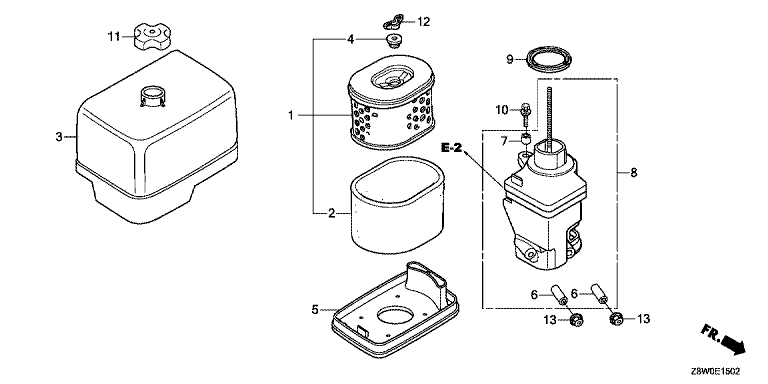 11
3
12
4
1
2
5
9
10
7
E-2
8
6
6
13
13
FR.
Z8W0E1502