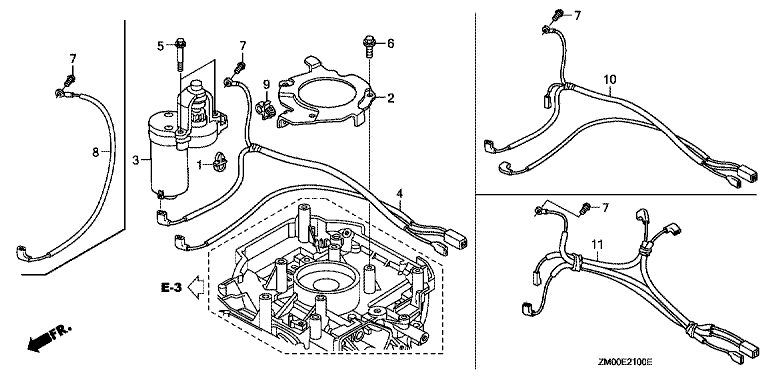 7
8
5
7
6
9
2
3
1
4
E-3
FR.
7
10
7
11
ZM00E2100E