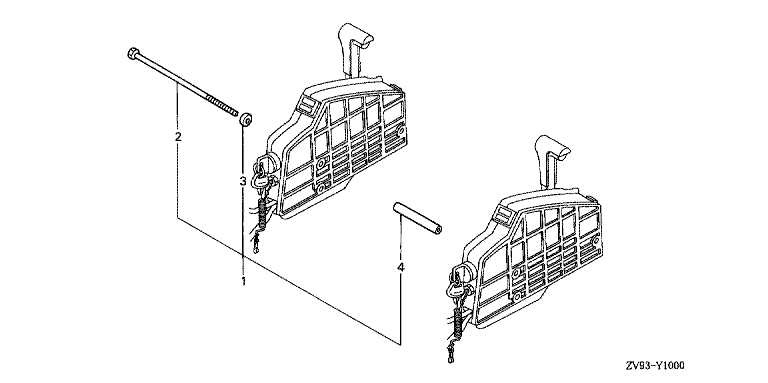 2
3
1
4
ZV93-Y1000