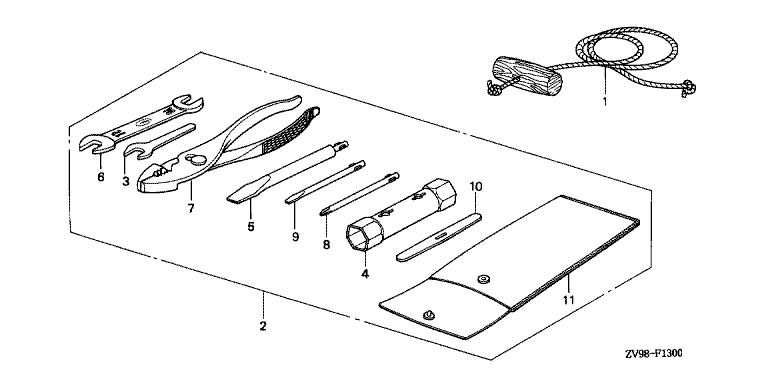 1
6
3
7
5
9
8
10
4
11
2
ZV98-F1300