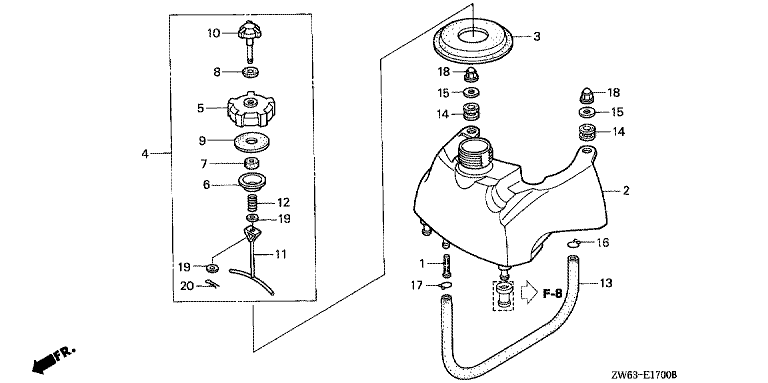 10
8
5
9
4
7
6
12
19
11
19
20
3
18
15
14
18
15
14
2
16
1
17
F-8
13
FR.
ZW63-E1700B