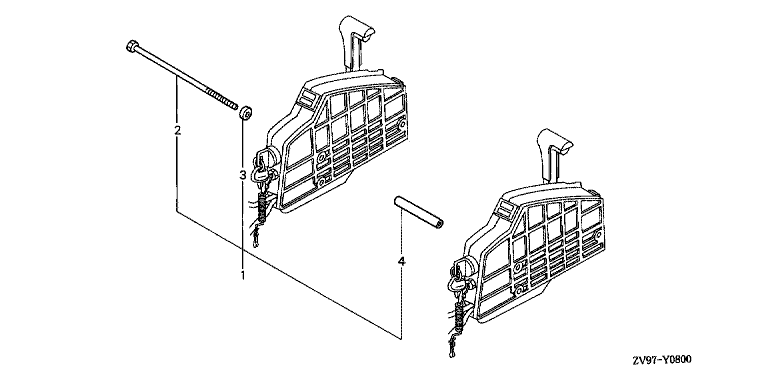 2
3
1
4
ZV97-Y0800