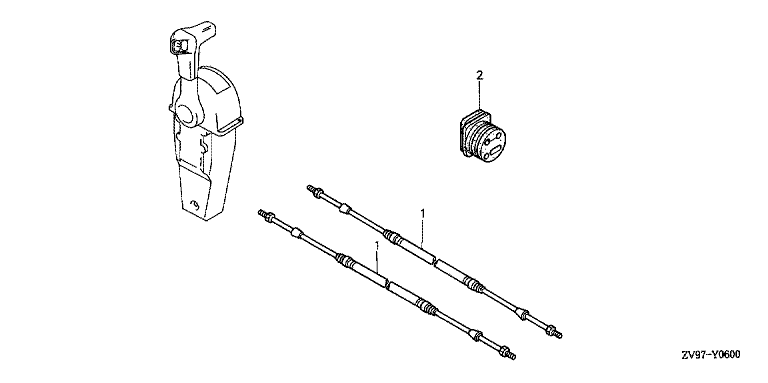 2

1

1

ZV97-Y0600