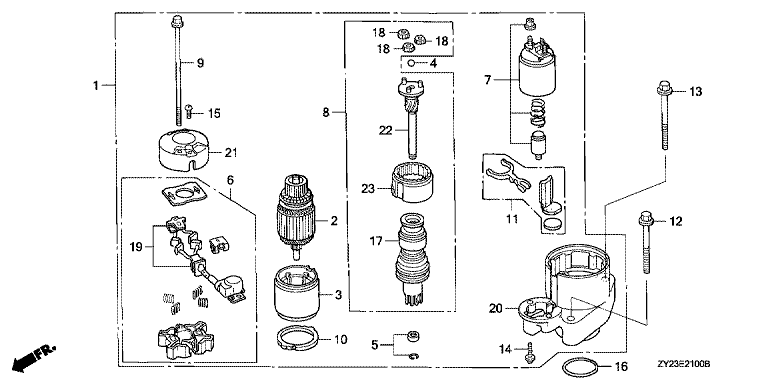 1
9
15
21
6
19
2
3
10
8
18
18
18
4
22
23
17
5
7
11
13
12
20
14
16
FR.
ZY23E2100B