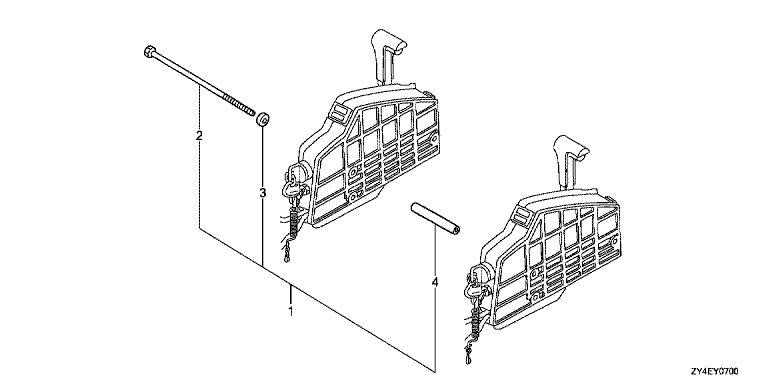 2
3
4
1
ZY4EY0700