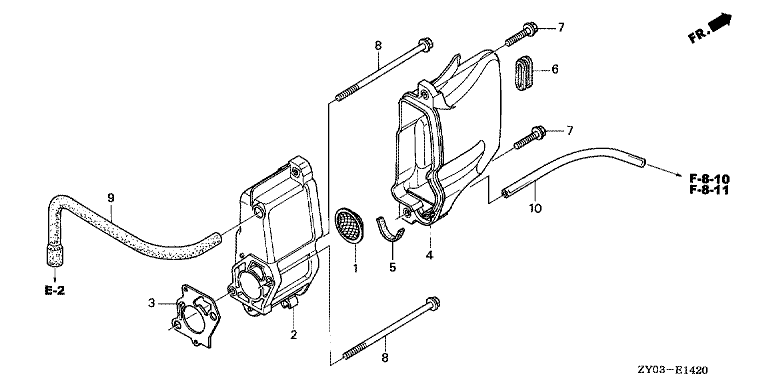 FR.

8

7

6

7

F-8-10
F-8-11

10

9

1

5

4

E-2

3

2

8

ZY03-E1420