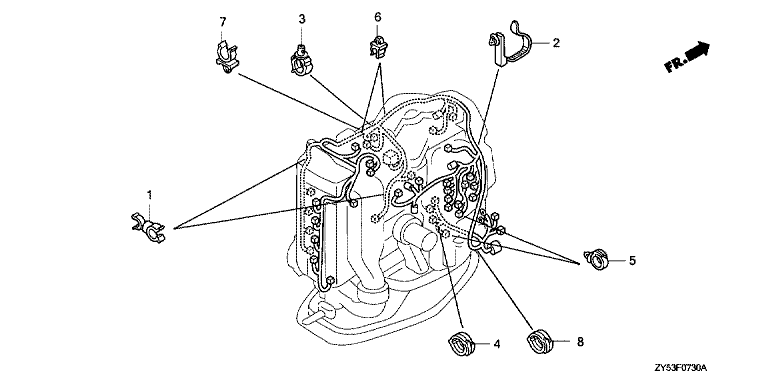 7
3
6
2
FR.
1
5
4
8
ZY53F0730A