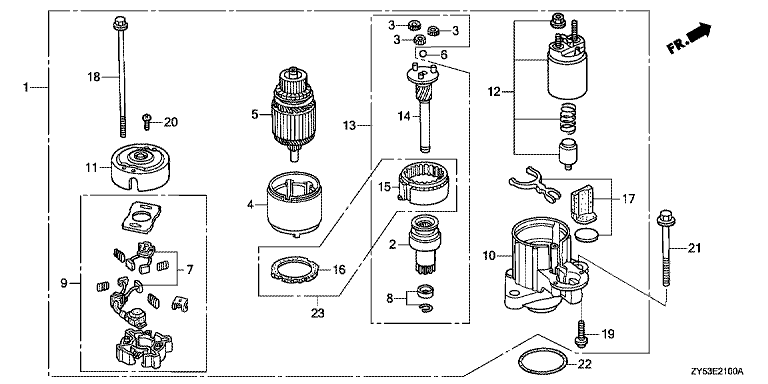 FR.

1
18
20
11
9
7
5
4
16
23
3
3
3
6
13
14
15
2
8
12
17
10
21
19
22

ZY53E2100A