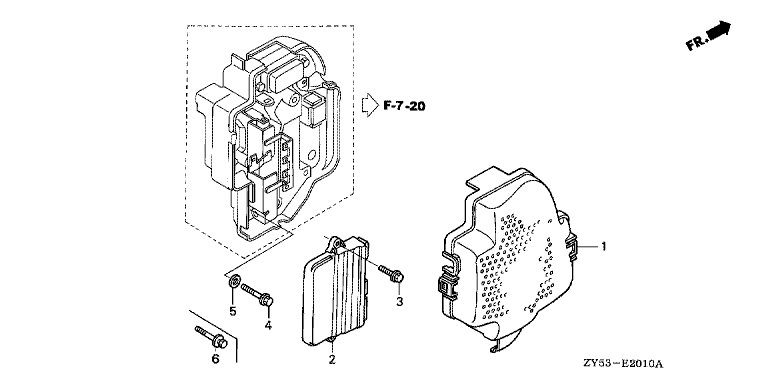 FR.

F-7-20

1

5

4

3

6

2

ZY53-E2010A