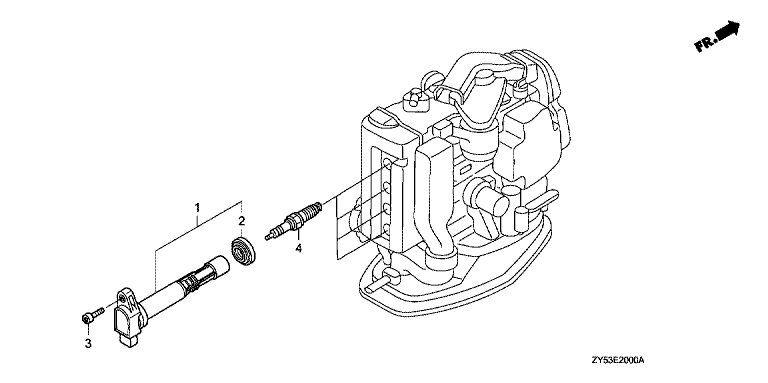 FR.

1

2

4

3

ZY53E2000A