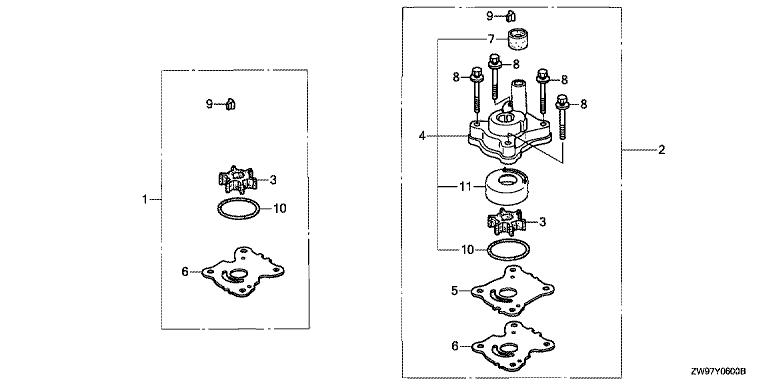 9
3
1
10
6
9
7
8
8
8
8
4
2
11
3
10
5
6
ZW97Y0600B