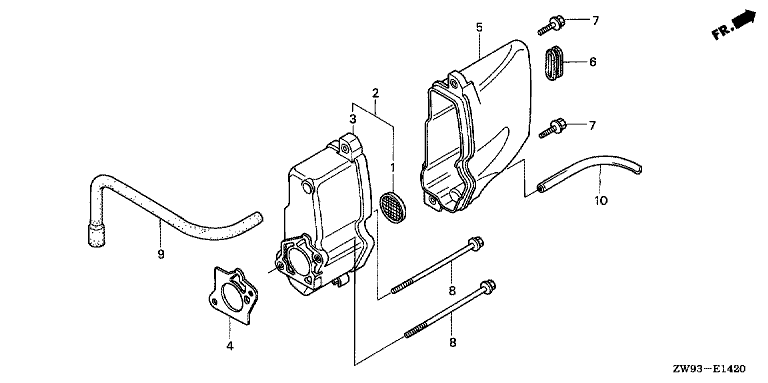 FR.

5

7

6

7

2

3

1

10

9

8

8

4

ZW93—E1420