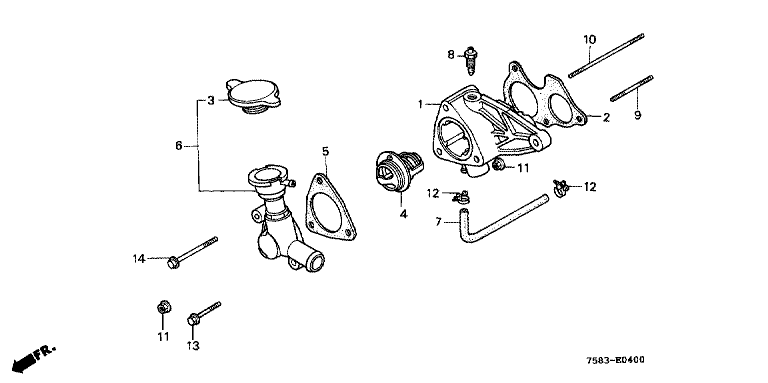 10
8
3
1
2
9
6
5
11
12
12
4
7
14
11
13
FR.
7583-E0400