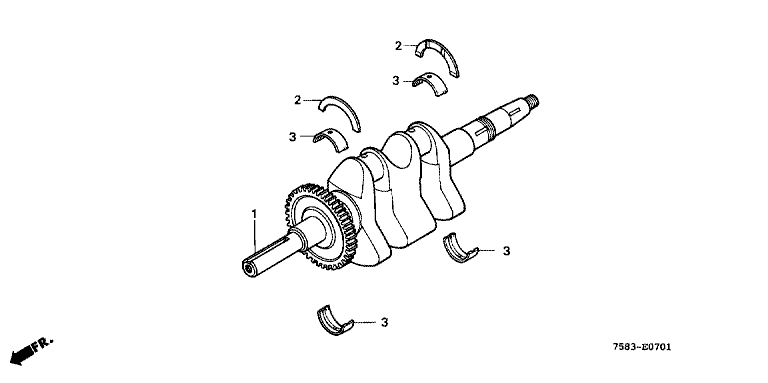 2
3
2
3
1
3
3
FR.
7583-E0701