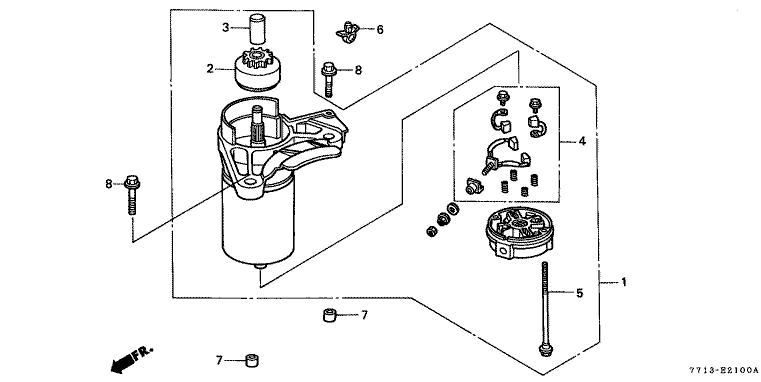 3
6
2
8
4
8
1
5
7
7
FR.
7713-E2100A