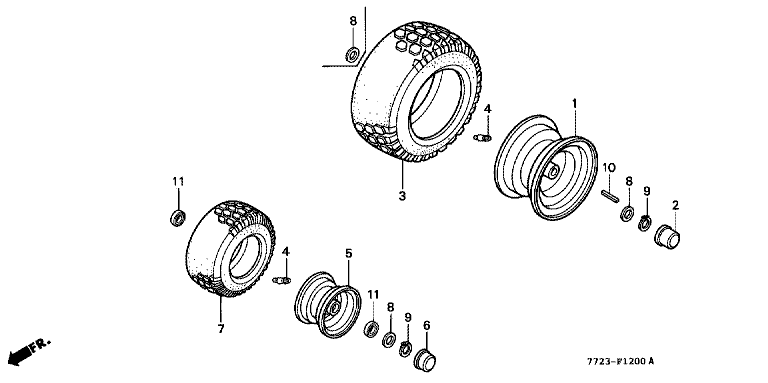 8
4
1
3
10
8
9
2
11
4
5
7
11
8
9
6
FR.
7723-F1200 A