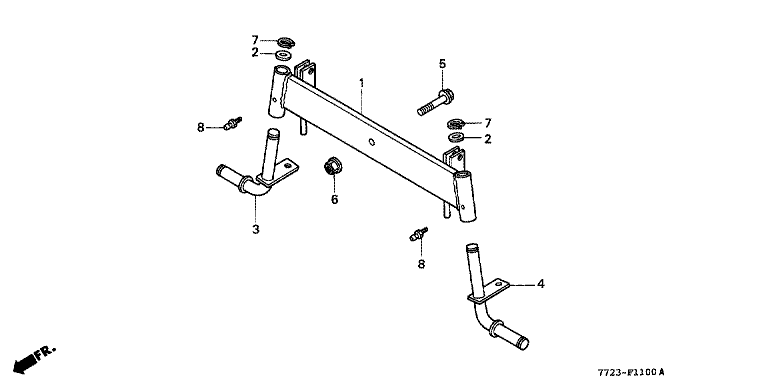 7
2
1
5
7
2
8
6
3
8
4
FR.
7723-F1100 A