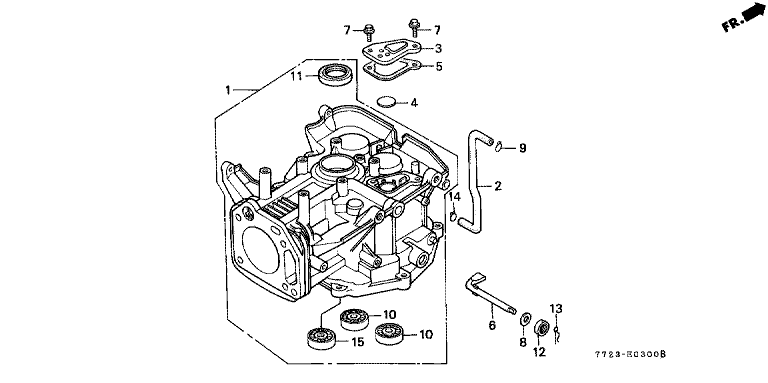 FR.

7
7
3
5
11
1
4
9
2
14
10
10
15
6
8
12
13

7723-E0300B