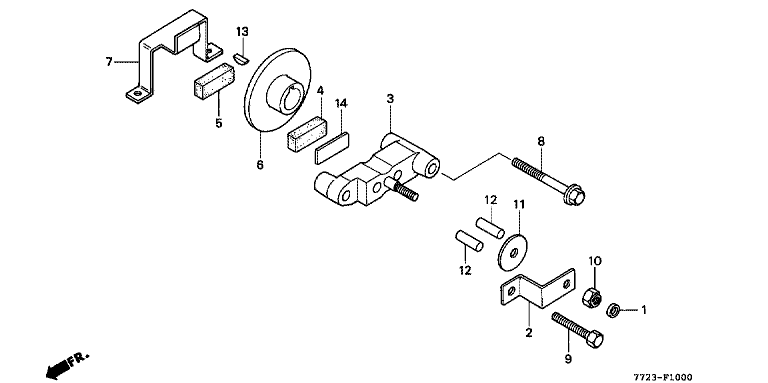 7
13
5
6
4
14
3
8
12
11
12
10
1
2
9
FR.
7723-F1000