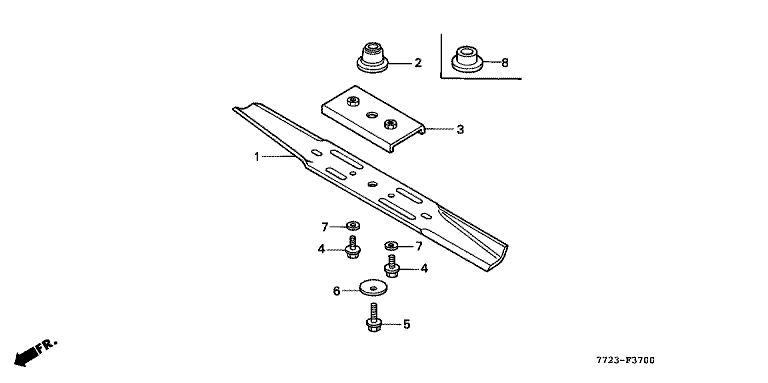 2
8
3
1
7
4
7
4
6
5
FR.
7723-F3700