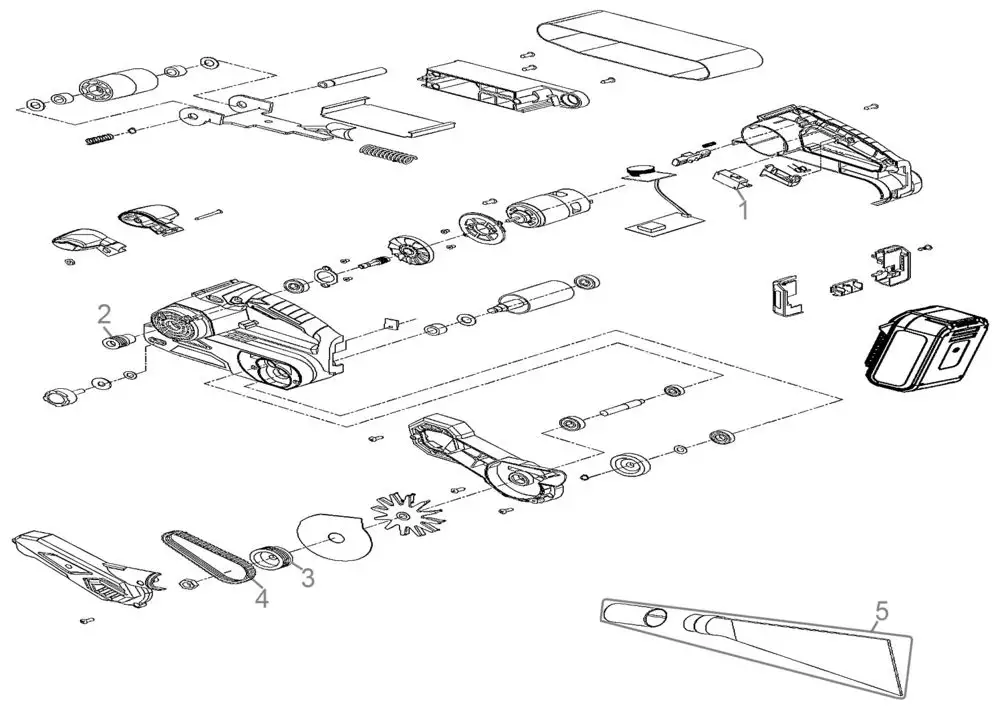 1
2
3
4
5