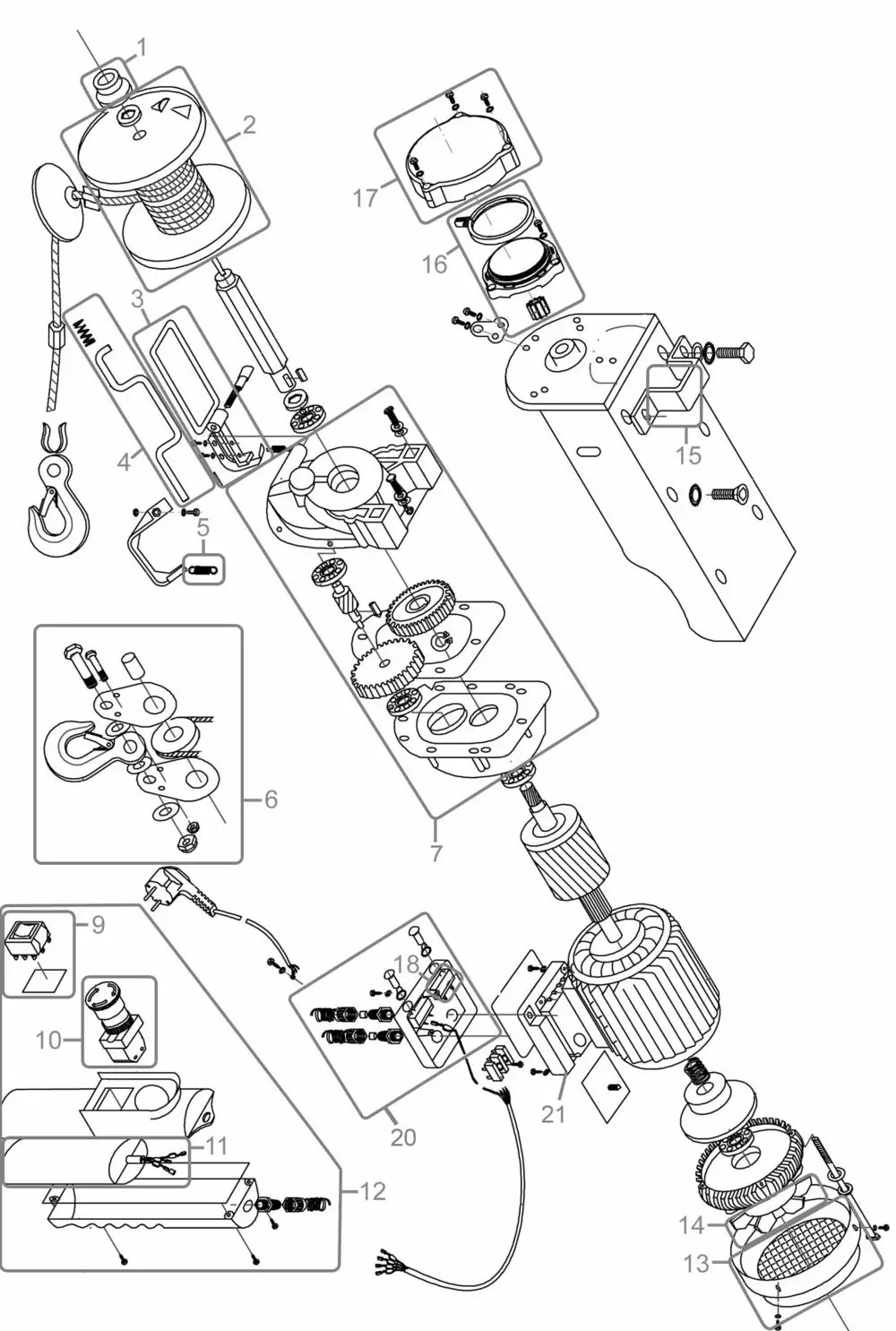 1
2
17
16
3
4
15
5
6
7
9
10
18
11
12
20
21
14
13