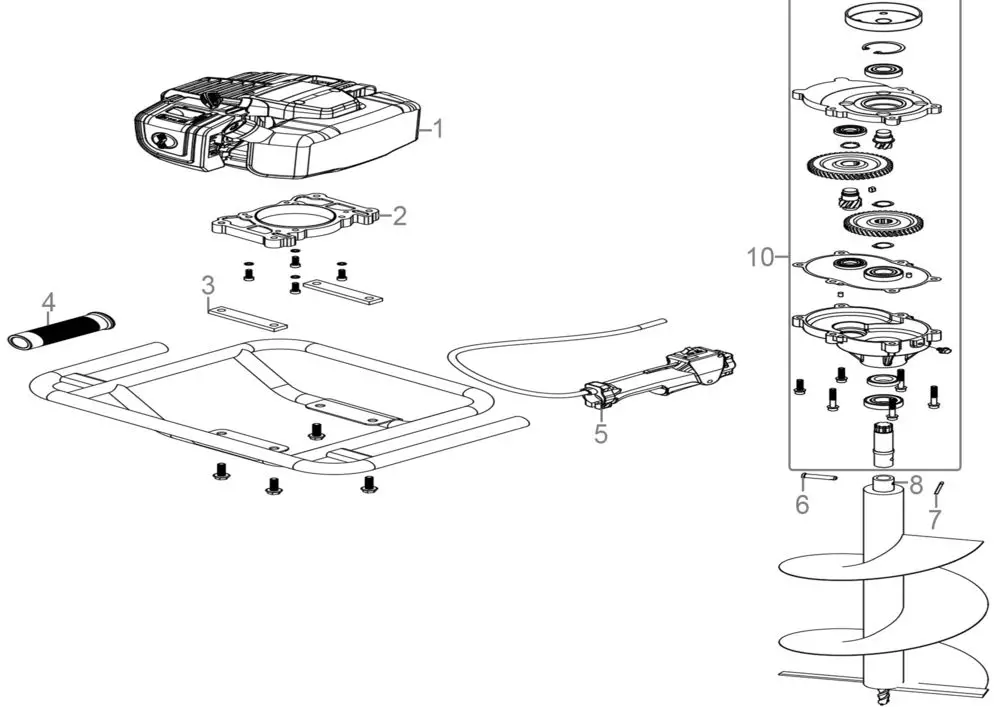 1
2
3
4
5
10
6
8
7