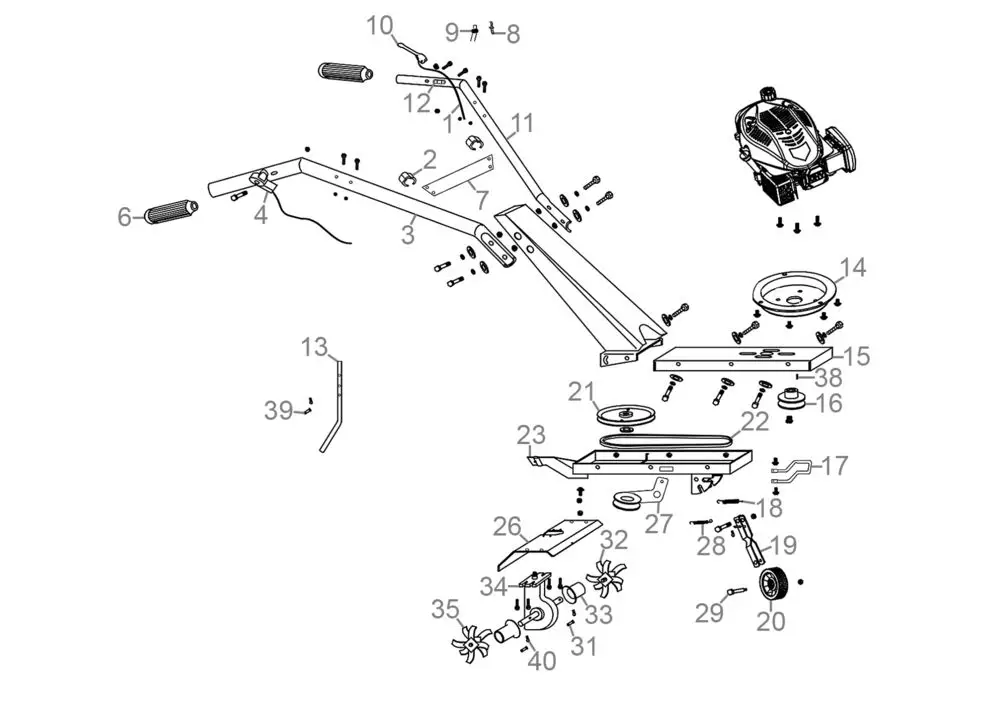 10
9
8
12
1
11
2
7
6
4
3
14
15
38
16
13
39
21
22
23
17
18
27
28
19
26
32
34
33
35
31
40
29
20