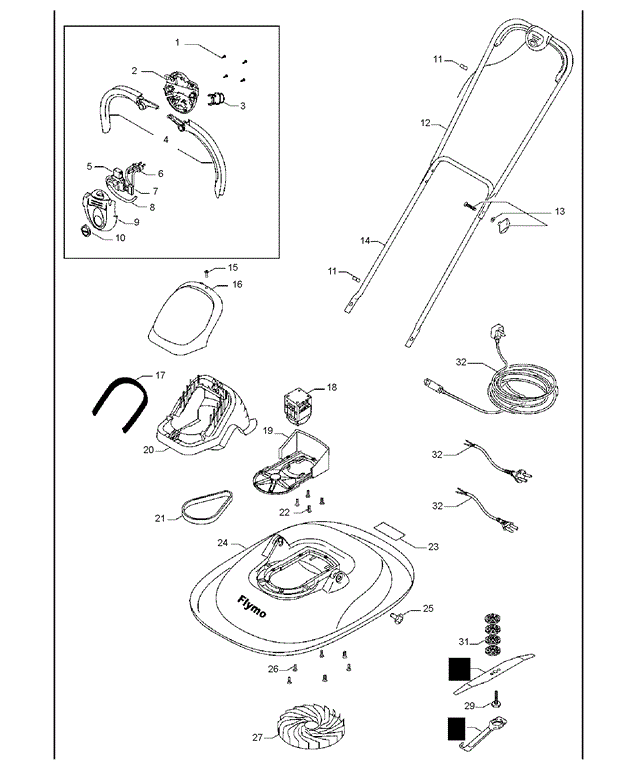 1
2
3
4
5
6
7
8
9
10
11
12
13
14
11
15
16
17
18
19
20
21
22
23
24
Flymo
25
26
27
32
32
32
31
29