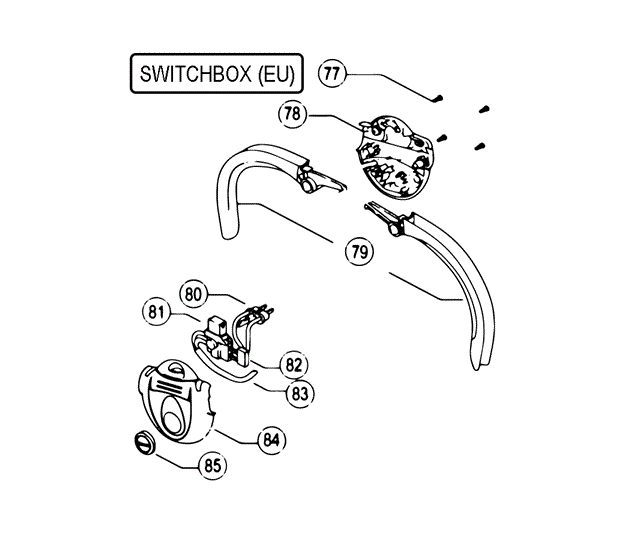 SWITCHBOX (EU)

77

78

79

80

81

82

83

84

85