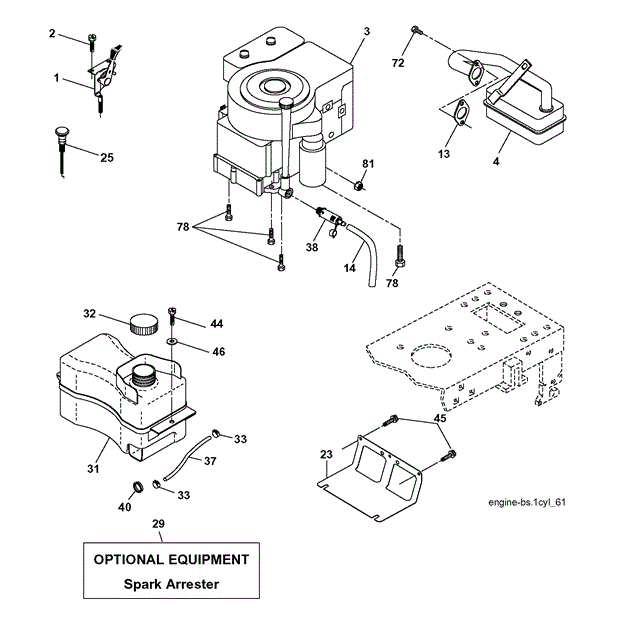 2
1
25
3
72
13
4
81
78
38
14
78
32
44
46
31
33
37
40
33
45
23
engine-bs.1cyl_61
29
OPTIONAL EQUIPMENT
Spark Arrester