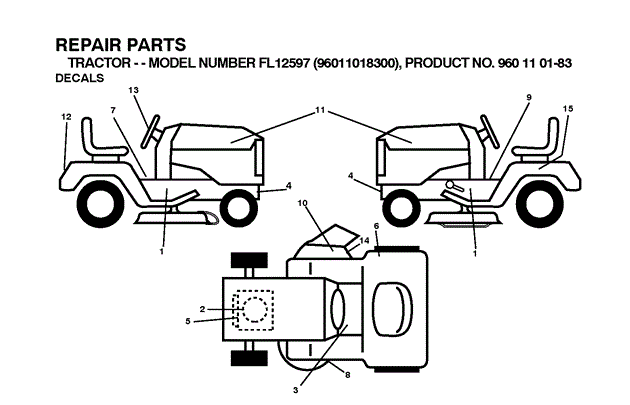 REPAIR PARTS
TRACTOR - - MODEL NUMBER FL12597 (96011018300), PRODUCT NO. 960 11 01-83
DECALS

13
12
7
11
9
15
4
4
1
1
10
14
6
2
5
3
8