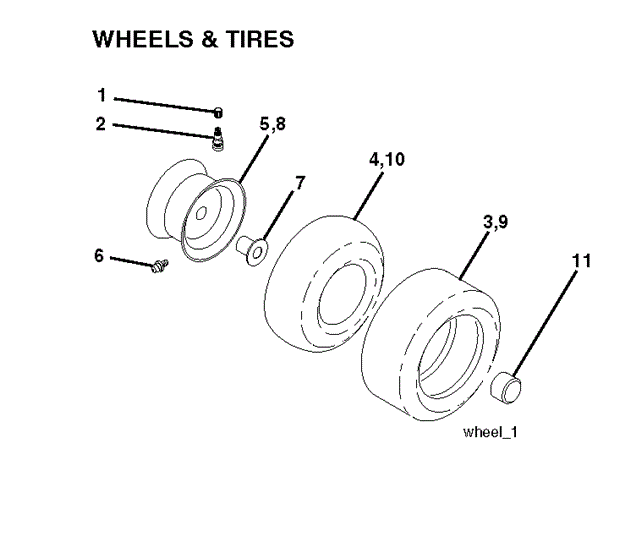 WHEELS & TIRES

1
2
5,8
4,10
7
3,9
6
11
wheel_1