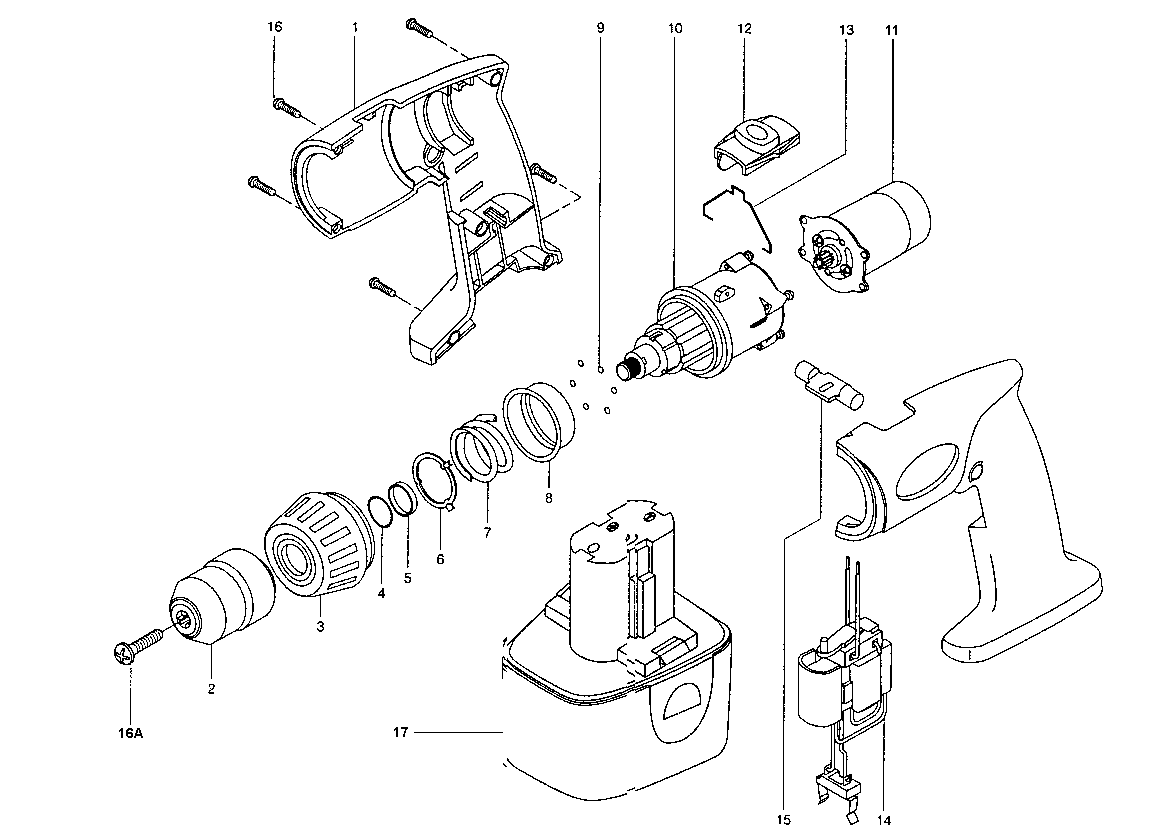 16
1
9
10
12
13
11
8
7
6
5
4
3
2
16A
17
15
14