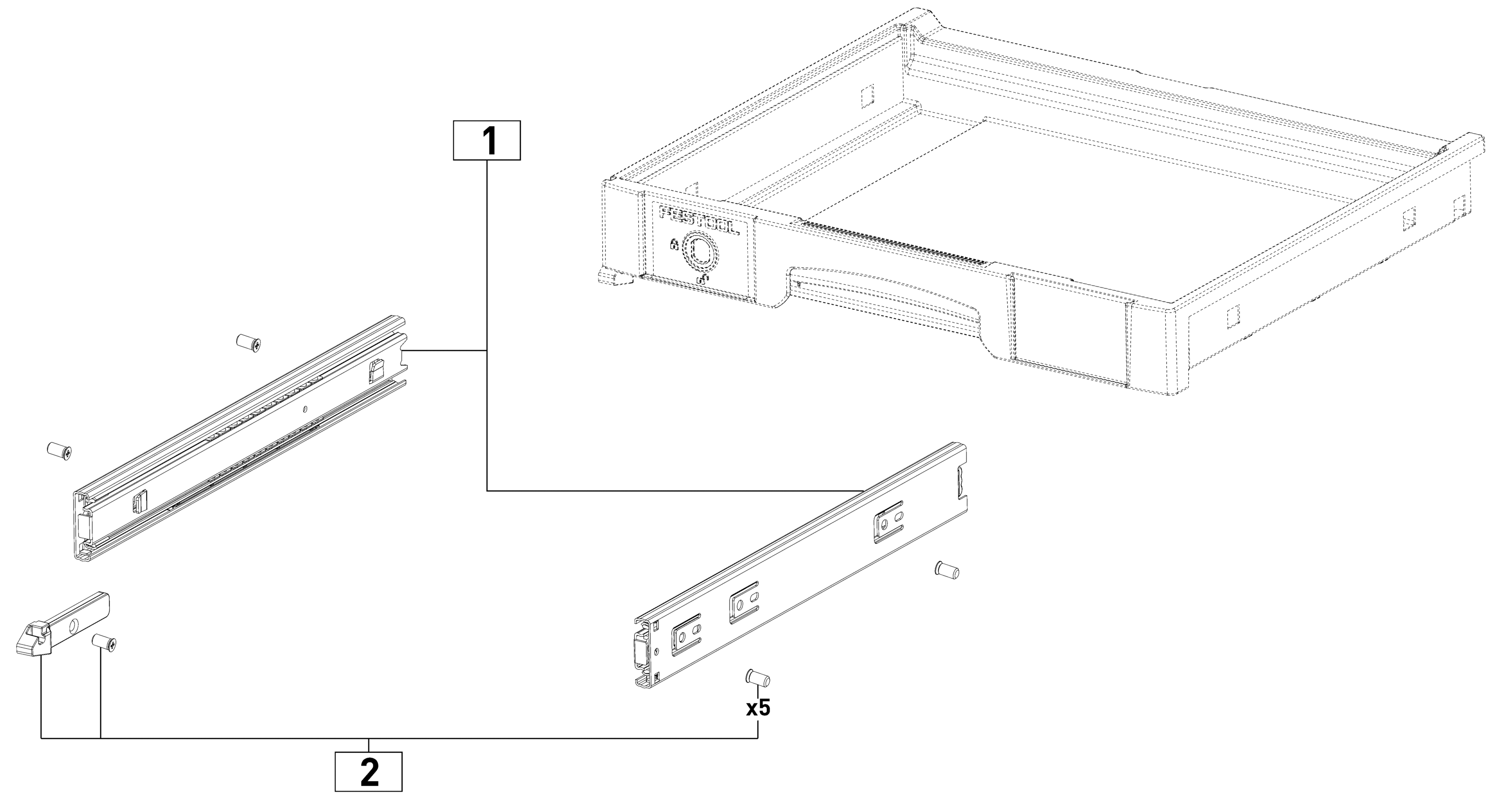 1

FESTOOL

x5

2