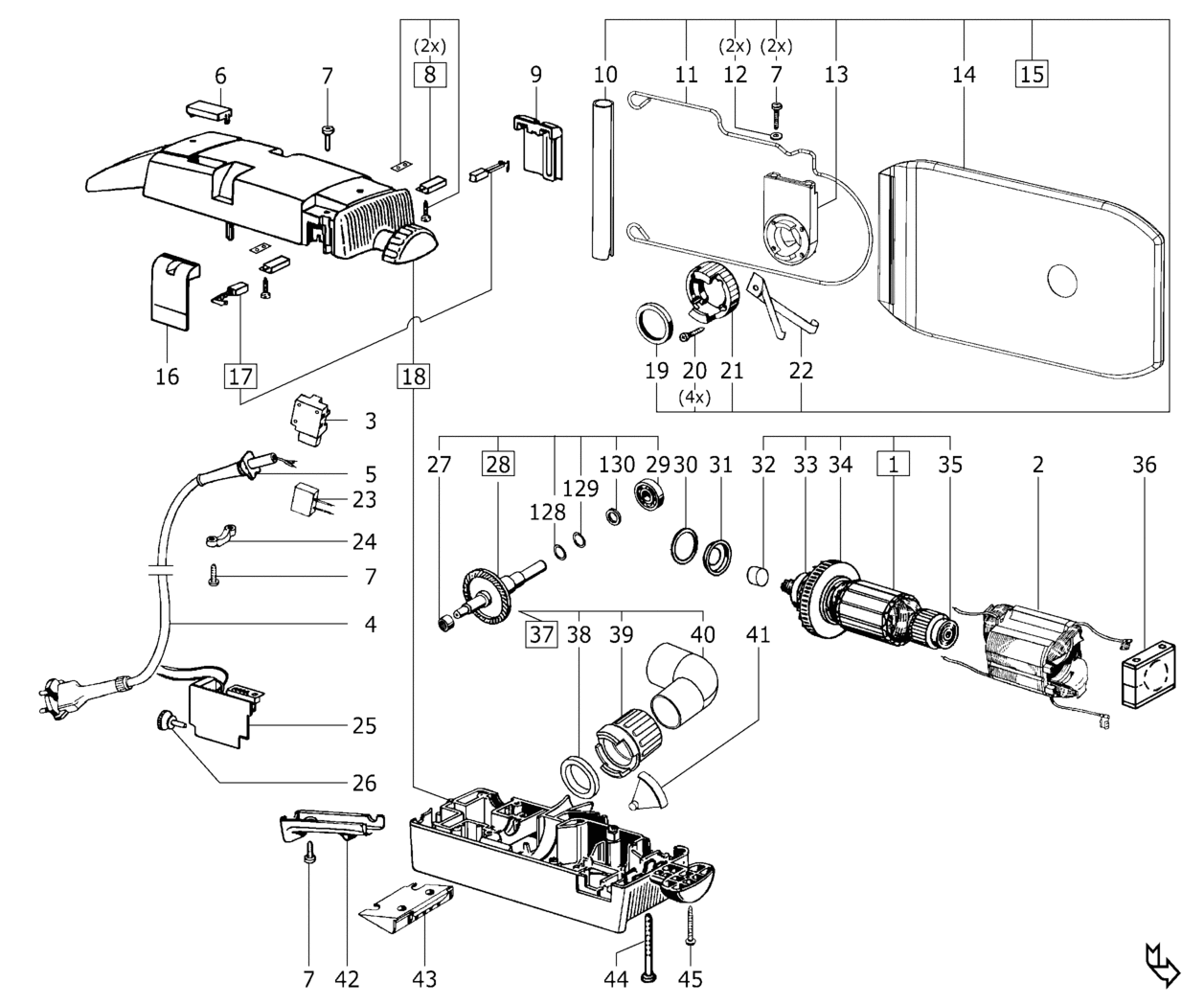 (2x)
8
6 7 9
10 11 (2x) 12 (2x) 7 13 14 15
16
17
18
19 20 (4x) 21 22
3
5
23
24
7
4
25
26
27 28 128 129 130 29 30 31
32 33 34 1 35 2 36
37 38 39 40 41
7 42 43 44 45