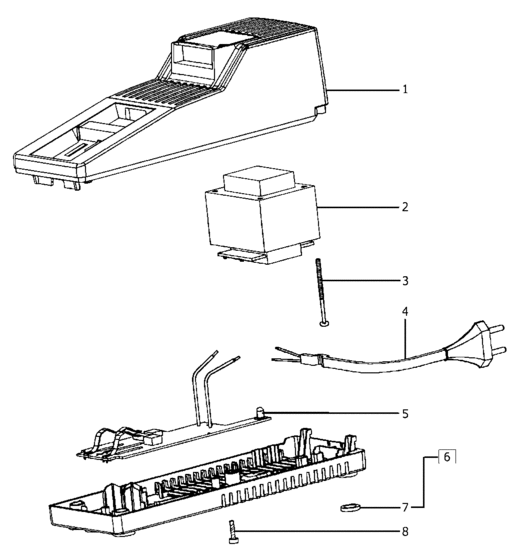 1
2
3
4
5
6
7
8