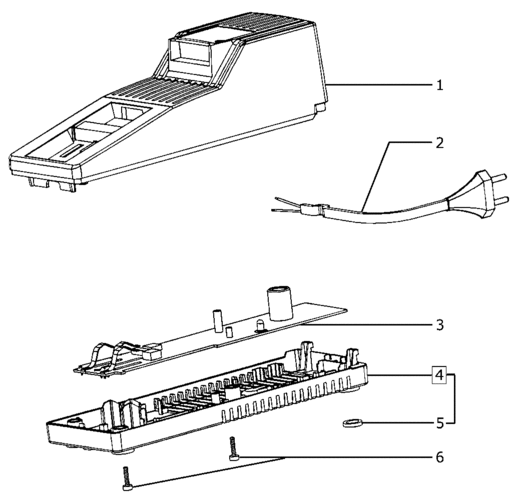 1
2
3
4
5
6