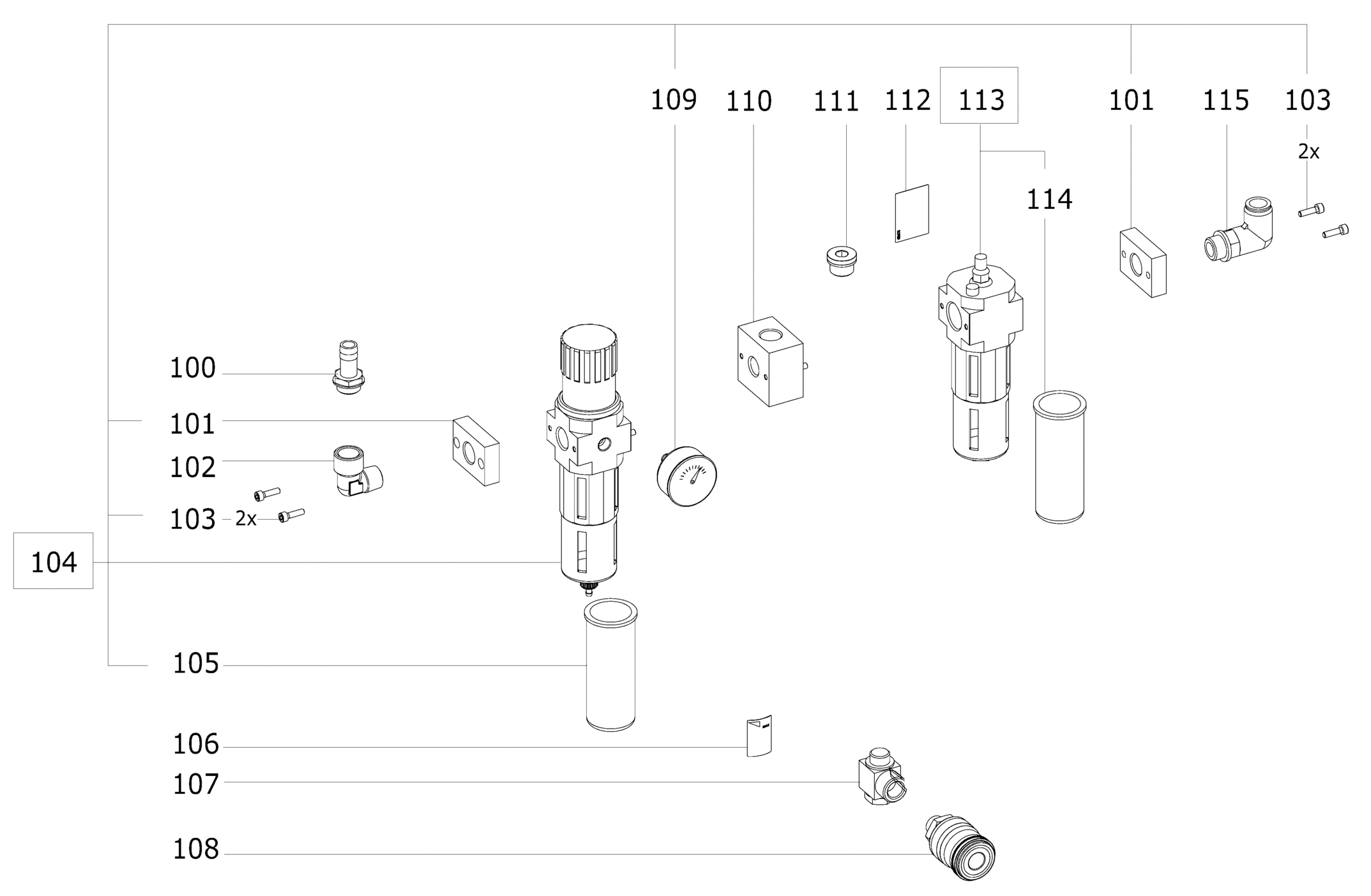 109
110
111
112
113
101
115
103
2x
114
100
101
102
103
2x
104
105
106
107
108